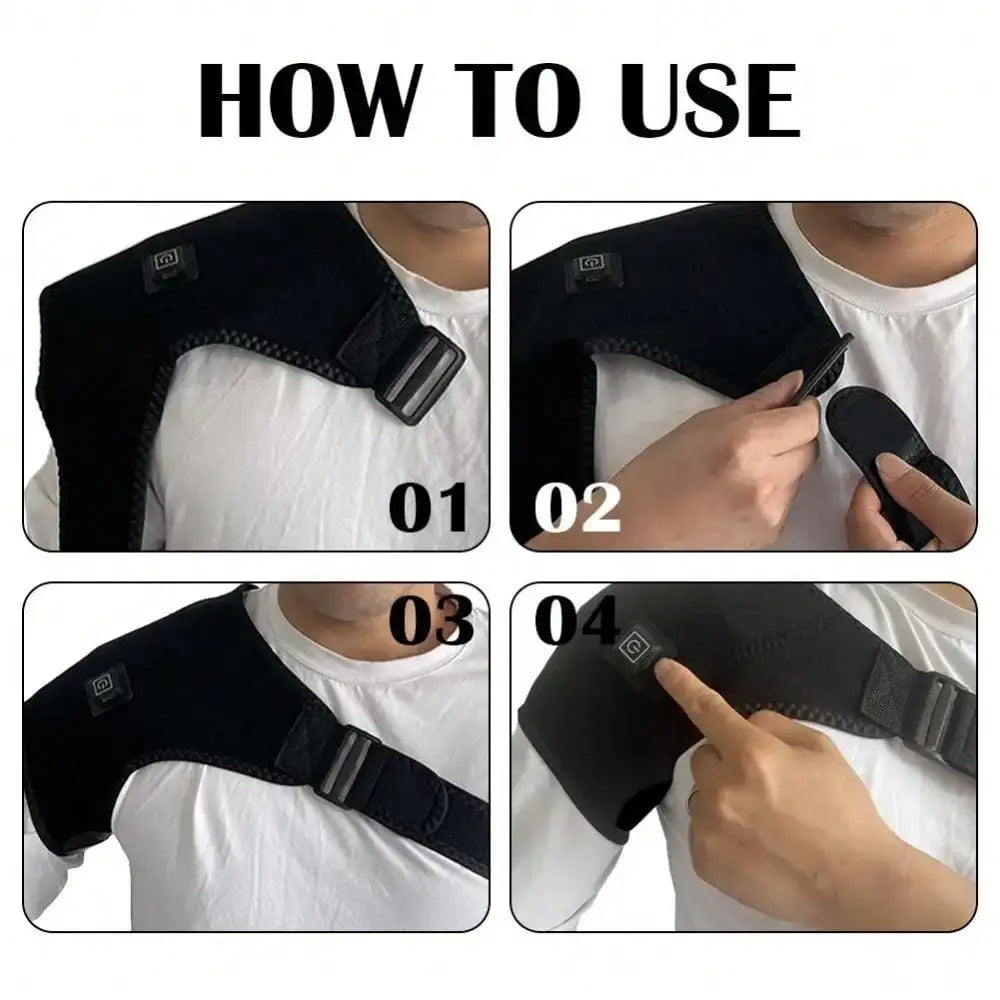 HOW TO USE

01

02

03

04